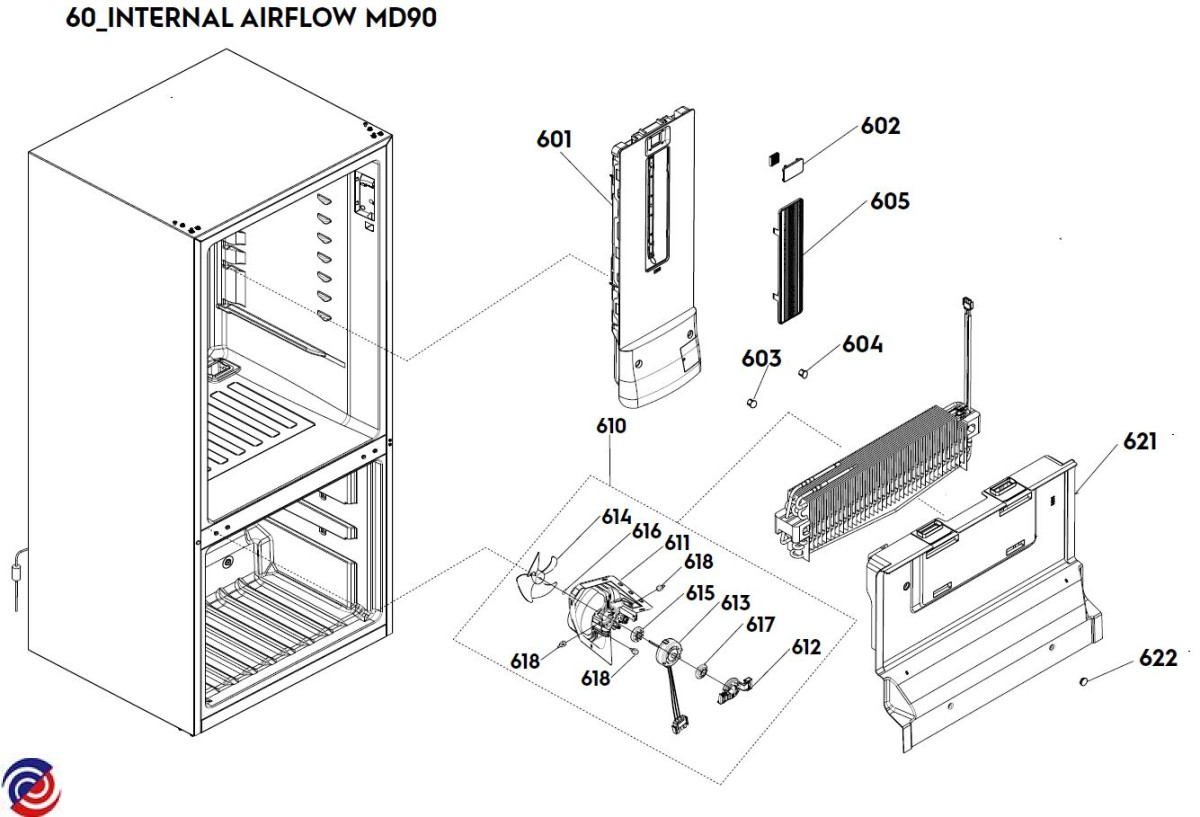 60_INTERNAL AIRFLOW MD90

601
602
605
603
604
610
621
614
616
611
618
615
613
617
612
618
618
622